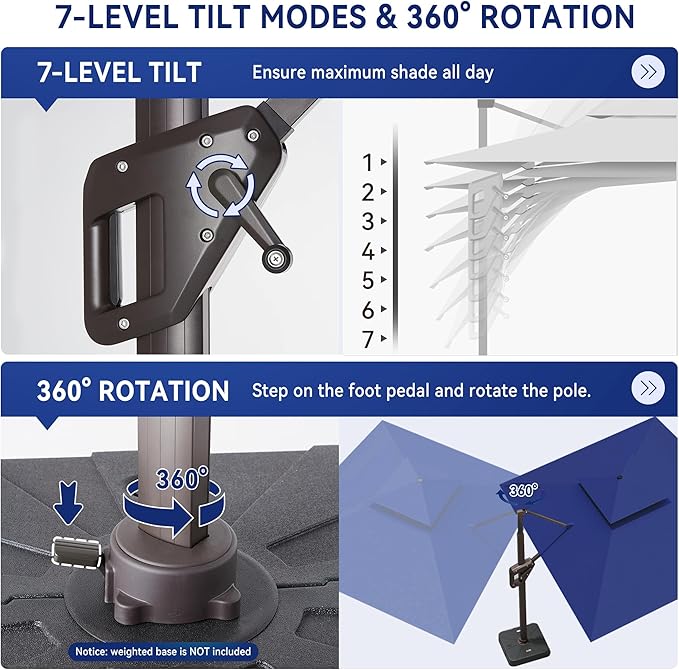 7-LEVEL TILT MODES & 360° ROTATION

7-LEVEL TILT Ensure maximum shade all day

1
2
3
4
5
6
7

360° ROTATION Step on the foot pedal and rotate the pole.

360°

360°

Notice: weighted base is NOT included