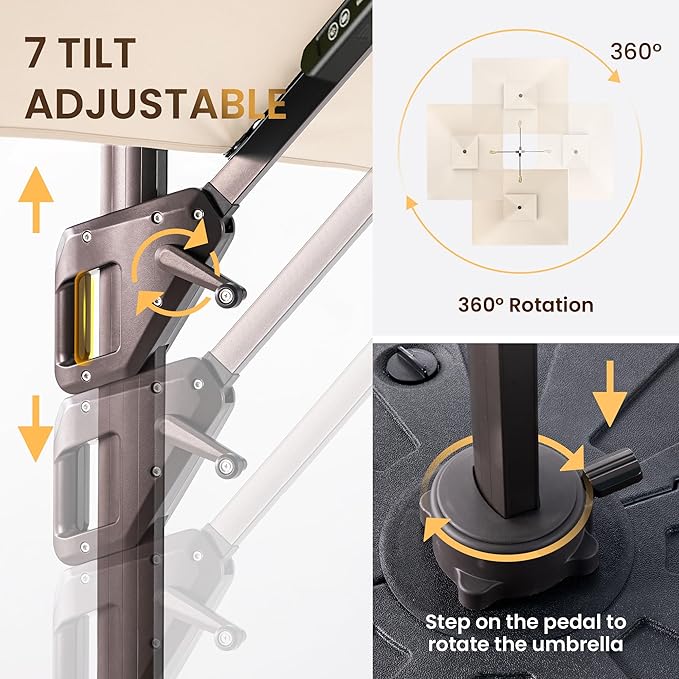 7 TILT ADJUSTABLE

360°

360° Rotation

Step on the pedal to rotate the umbrella